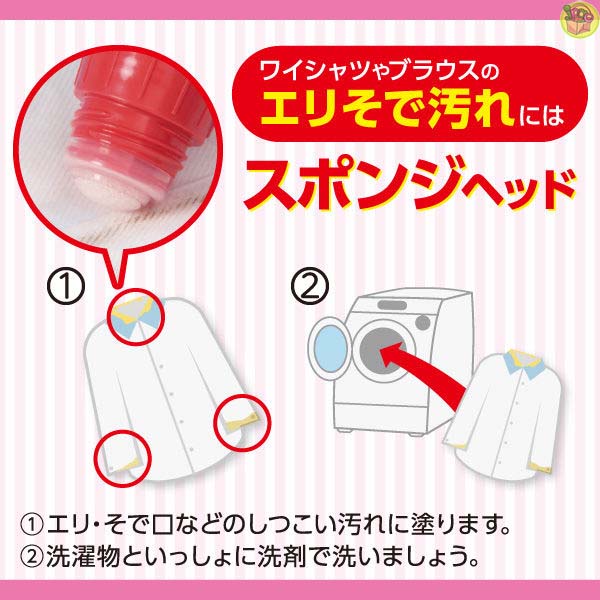 ワイシャツやブラウスの
エリそで汚れには
スポンジヘッド

①

②

①エリ・そで口などのしつこい汚れに塗ります。
②洗濯物といっしょに洗剤で洗いましょう。