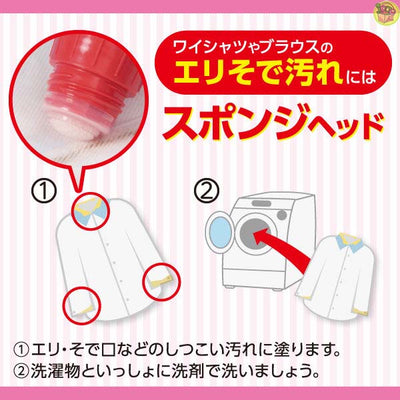 ワイシャツやブラウスの
エリそで汚れには
スポンジヘッド

①

②

①エリ・そで口などのしつこい汚れに塗ります。
②洗濯物といっしょに洗剤で洗いましょう。